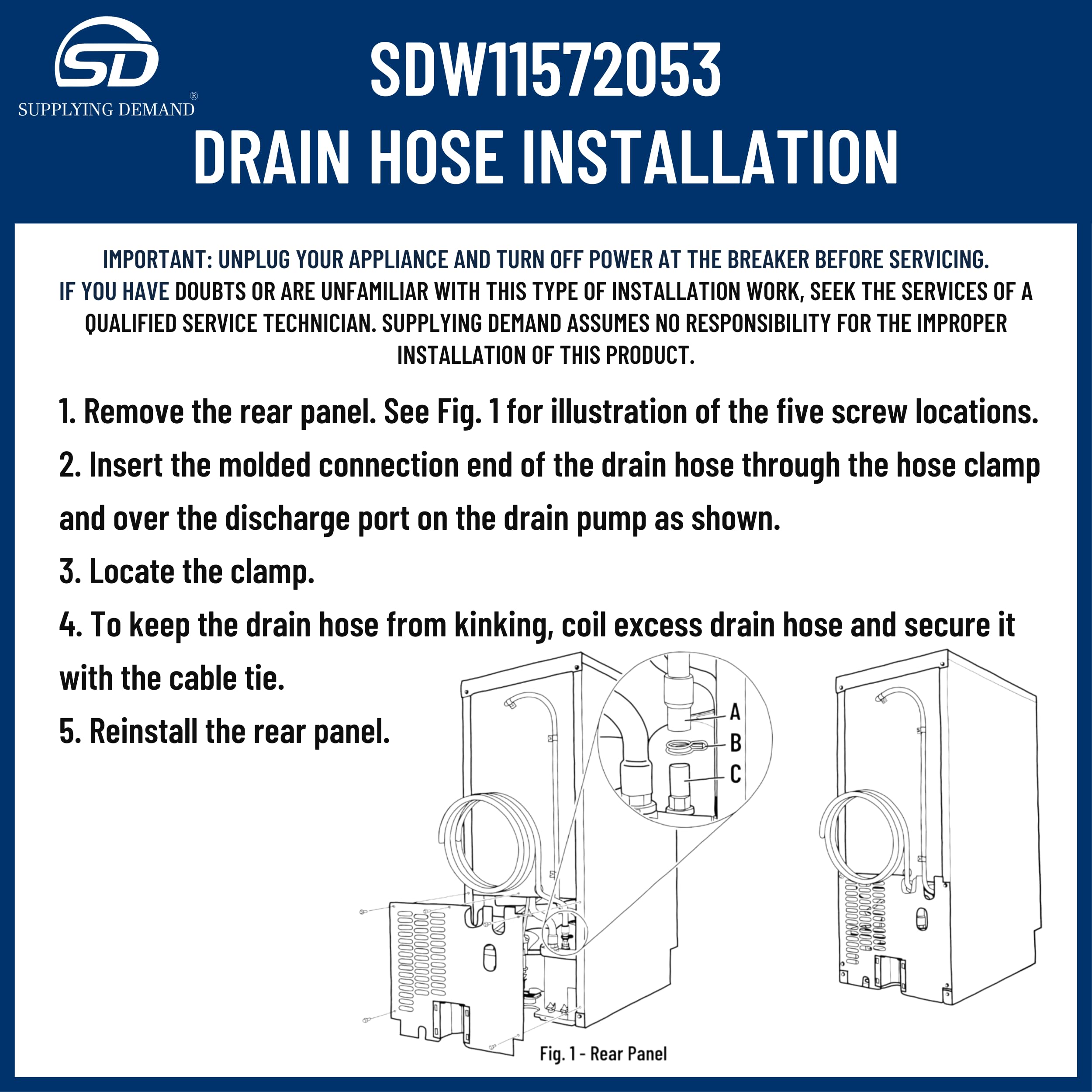 SD
SUPPLYING DEMAND®

SDW11572053
DRAIN HOSE INSTALLATION

IMPORTANT: UNPLUG YOUR APPLIANCE AND TURN OFF POWER AT THE BREAKER BEFORE SERVICING. IF YOU HAVE DOUBTS OR ARE UNFAMILIAR WITH THIS TYPE OF INSTALLATION WORK, SEEK THE SERVICES OF A QUALIFIED SERVICE TECHNICIAN. SUPPLYING DEMAND ASSUMES NO RESPONSIBILITY FOR THE IMPROPER INSTALLATION OF THIS PRODUCT.

1. Remove the rear panel. See Fig. 1 for illustration of the five screw locations.

2. Insert the molded connection end of the drain hose through the hose clamp and over the discharge port on the drain pump as shown.

3. Locate the clamp.

4. To keep the drain hose from kinking, coil excess drain hose and secure it with the cable tie.

5. Reinstall the rear panel.

A
B
C

Fig. 1 - Rear Panel